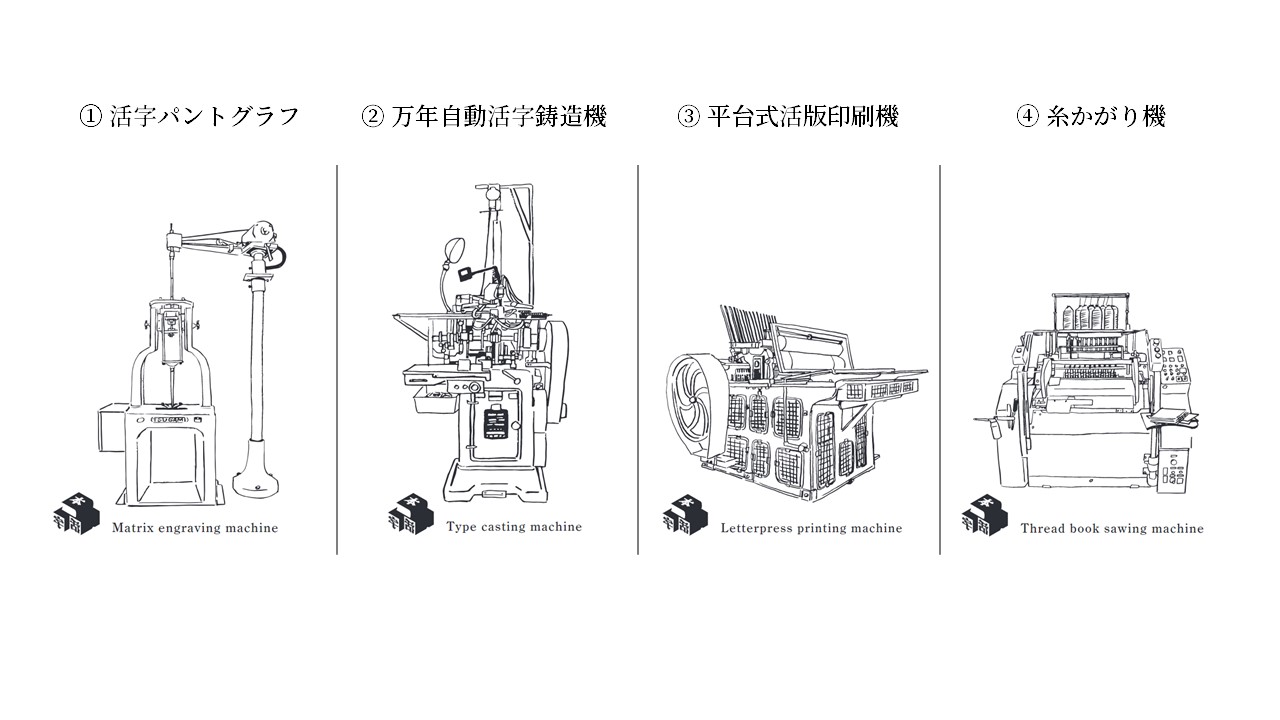 ① 活字パントグラフ

Matrix engraving machine

② 万年自動活字鋳造機

Type casting machine

③ 平台式活版印刷機

Letterpress printing machine

④ 糸かがり機

Thread book sawing machine